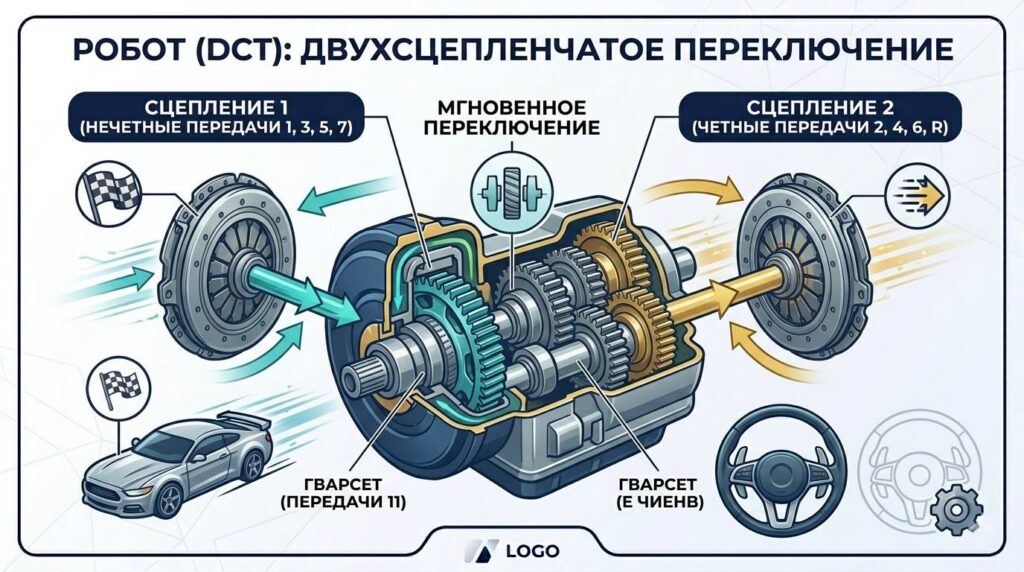 РОБОТ (DCT): ДВУХСЦЕПЛЕНЧАТОЕ ПЕРЕКЛЮЧЕНИЕ

СЦЕПЛЕНИЕ 1
(НЕЧЕТНЫЕ ПЕРЕДАЧИ 1, 3, 5, 7)

МГНОВЕННОЕ ПЕРЕКЛЮЧЕНИЕ

СЦЕПЛЕНИЕ 2
(ЧЕТНЫЕ ПЕРЕДАЧИ 2, 4, 6, R)

ГВАРСЕТ
(ПЕРЕДАЧИ 11)

ГВАРСЕТ
(Е ЧИЕНВ)

LOGO